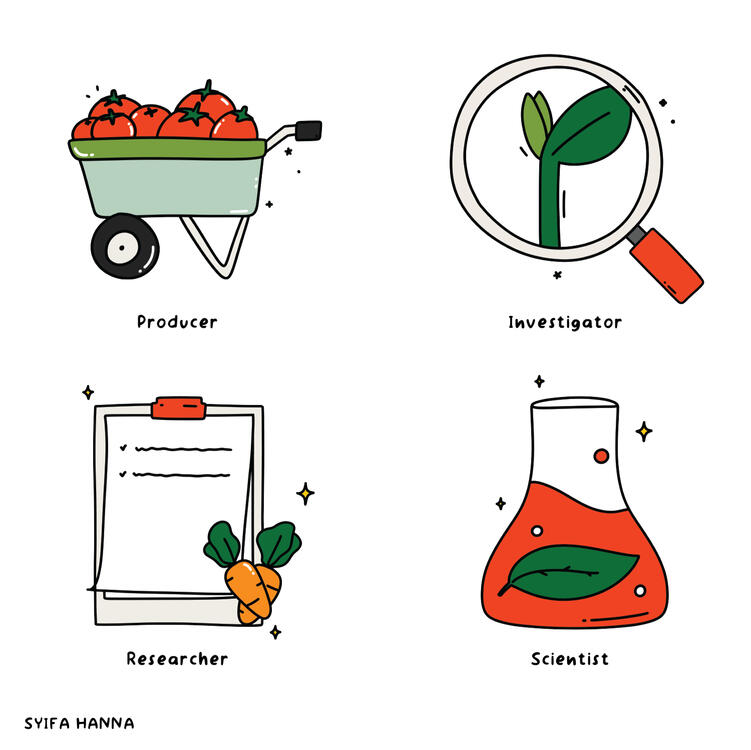 Producer

Investigator

Researcher

Scientist

SYIFA HANNA